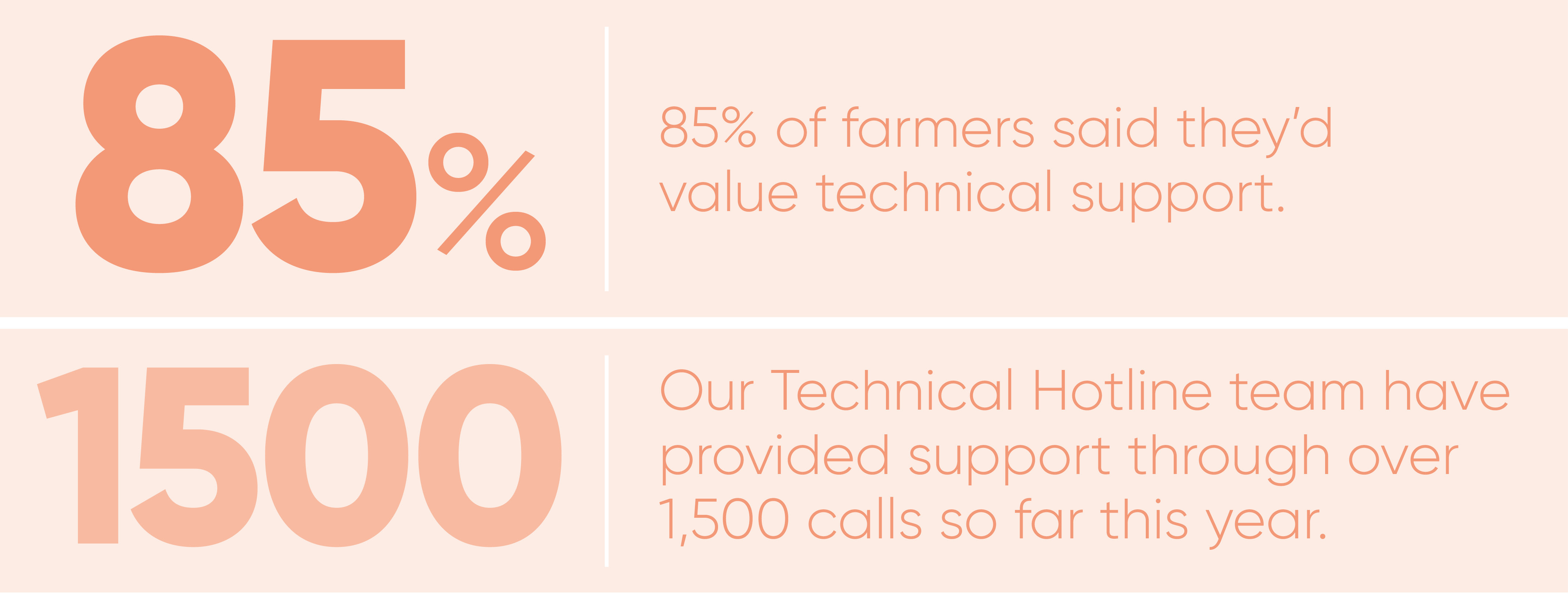 85%

85% of farmers said they'd value technical support.

1500

Our Technical Hotline team have provided support through over 1,500 calls so far this year.