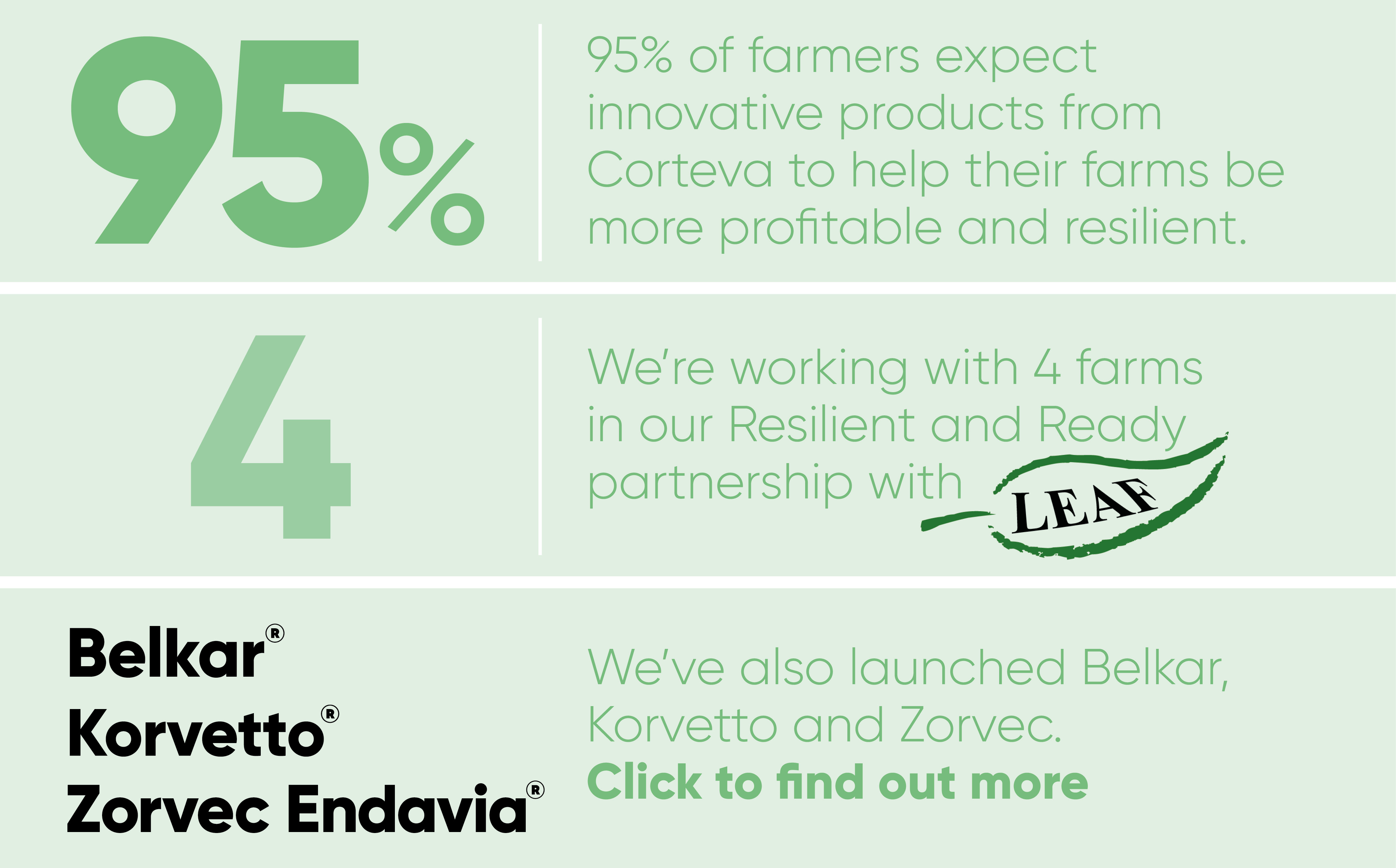 95%

95% of farmers expect innovative products from Corteva to help their farms be more profitable and resilient.

4

We're working with 4 farms in our Resilient and Ready partnership with LEAF

Belkar®
Korvetto®
Zorvec Endavia®

We've also launched Belkar, Korvetto and Zorvec.
Click to find out more